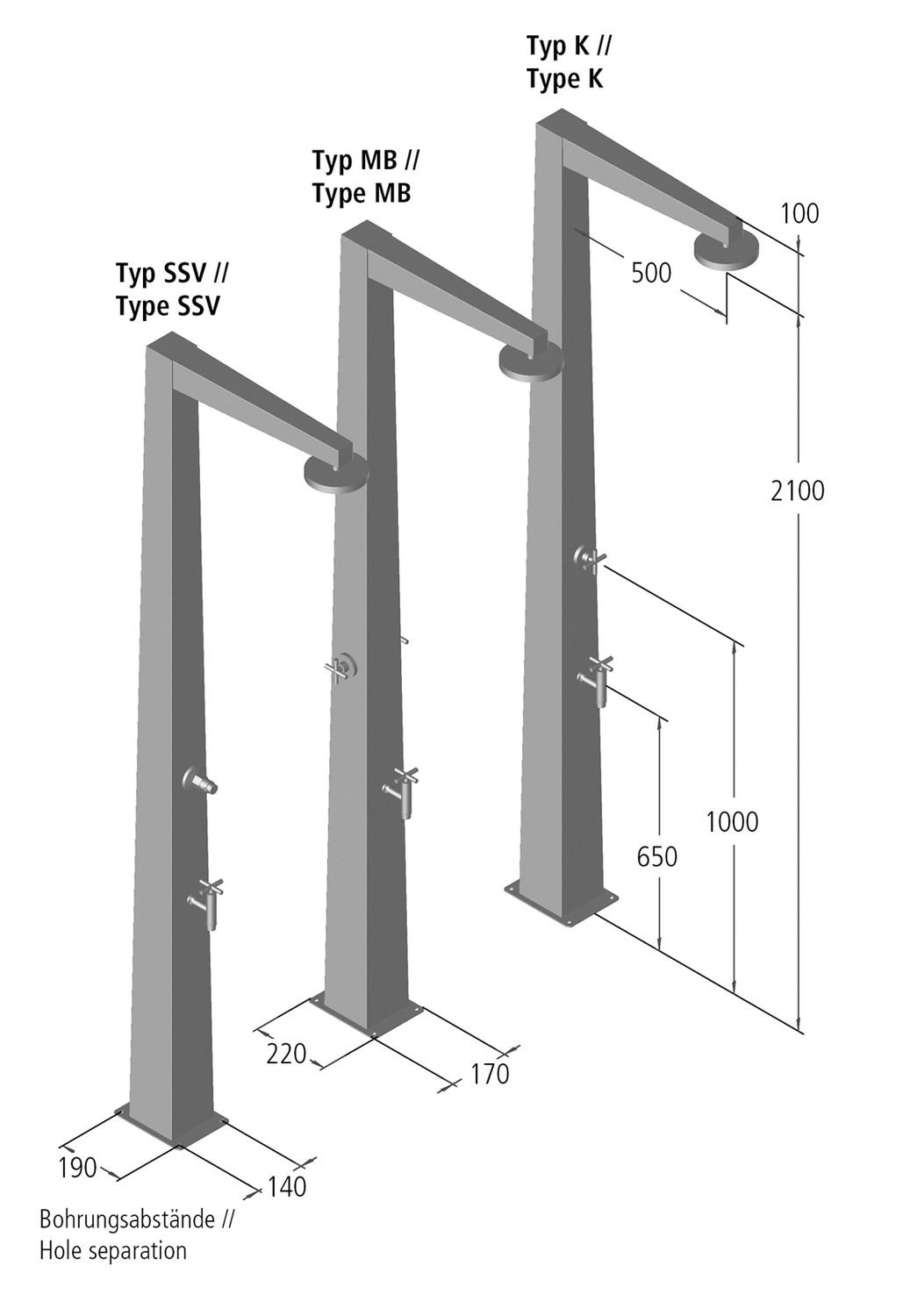 Typ K //
Type K

Typ MB //
Type MB

Typ SSV //
Type SSV

100

500

2100

1000

650

220

170

190

140

Bohrungsabstände //
Hole separation