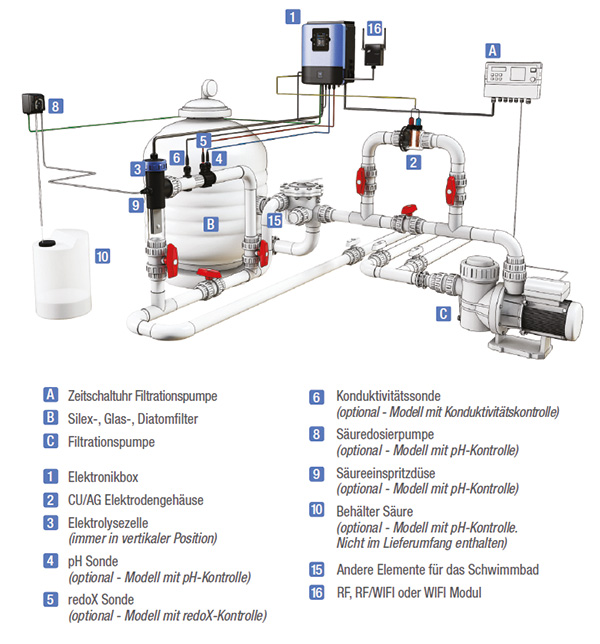 1
16
A
8
5
6
4
3
2
9
B
15
10
C

A Zeitschaltuhr Filtrationspumpe
B Silex-, Glas-, Diatomfilter
C Filtrationspumpe

1 Elektronikbox
2 CU/AG Elektrodengehäuse
3 Elektrolysezelle
(immer in vertikaler Position)
4 pH Sonde
(optional - Modell mit pH-Kontrolle)
5 redoX Sonde
(optional - Modell mit redoX-Kontrolle)

6 Konduktivitätssonde
(optional - Modell mit Konduktivitätskontrolle)
8 Säuredosierpumpe
(optional - Modell mit pH-Kontrolle)
9 Säureeinspritzdüse
(optional - Modell mit pH-Kontrolle)
10 Behälter Säure
(optional - Modell mit pH-Kontrolle. Nicht im Lieferumfang enthalten)
15 Andere Elemente für das Schwimmbad
16 RF, RF/WIFI oder WIFI Modul