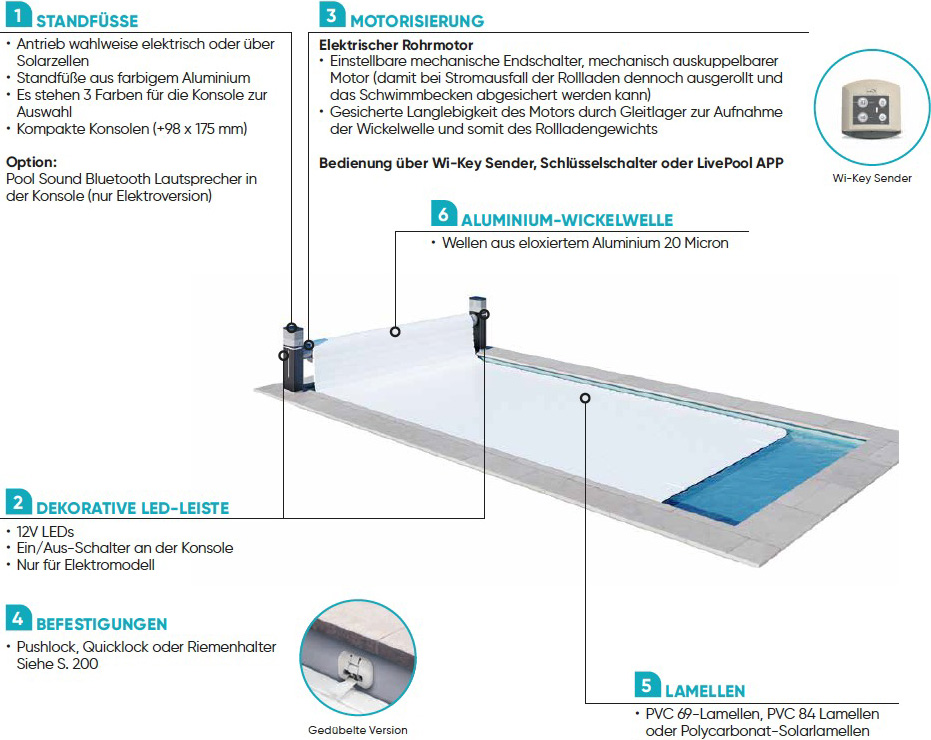 1 STANDFÜSSE
• Antrieb wahlweise elektrisch oder über Solarzellen
• Standfüße aus farbigem Aluminium
• Es stehen 3 Farben für die Konsole zur Auswahl
• Kompakte Konsolen (+98 x 175 mm)

Option:
Pool Sound Bluetooth Lautsprecher in der Konsole (nur Elektroversion)

3 MOTORISIERUNG
Elektrischer Rohrmotor
• Einstellbare mechanische Endschalter, mechanisch auskuppelbarer Motor (damit bei Stromausfall der Rollladen dennoch ausgerollt und das Schwimmbecken abgesichert werden kann)
• Gesicherte Langlebigkeit des Motors durch Gleitlager zur Aufnahme der Wickelwelle und somit des Rollladengewichts

Bedienung über Wi-Key Sender, Schlüsselschalter oder LivePool APP

Wi-Key Sender

6 ALUMINIUM-WICKELWELLE
• Wellen aus eloxiertem Aluminium 20 Micron

2 DEKORATIVE LED-LEISTE
• 12V LEDs
• Ein/Aus-Schalter an der Konsole
• Nur für Elektromodell

4 BEFESTIGUNGEN
• Pushlock, Quicklock oder Riemenhalter Siehe S. 200

Gedübelte Version

5 LAMELLEN
• PVC 69-Lamellen, PVC 84 Lamellen oder Polycarbonat-Solarlamellen